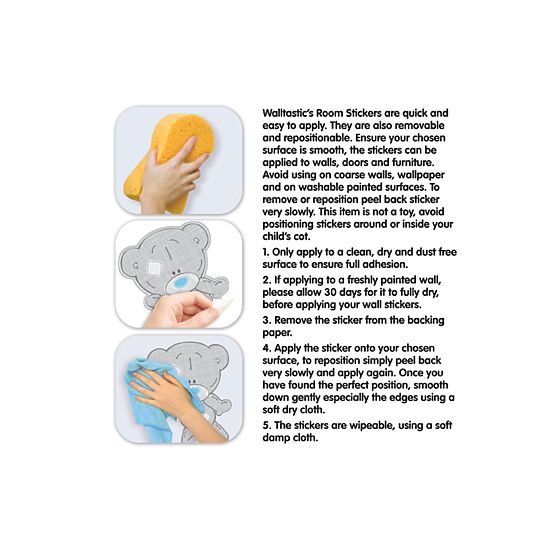 Walltastic's Room Stickers are quick and easy to apply. They are also removable and repositionable. Ensure your chosen surface is smooth, the stickers can be applied to walls, doors and furniture. Avoid using on coarse walls, wallpaper and on washable painted surfaces. To remove or reposition peel back sticker very slowly. This item is not a toy, avoid positioning stickers around or inside your child's cot.

1. Only apply to a clean, dry and dust free surface to ensure full adhesion.

2. If applying to a freshly painted wall, please allow 30 days for it to fully dry, before applying your wall stickers.

3. Remove the sticker from the backing paper.

4. Apply the sticker onto your chosen surface, to reposition simply peel back very slowly and apply again. Once you have found the perfect position, smooth down gently especially the edges using a soft dry cloth.

5. The stickers are wipeable, using a soft damp cloth.